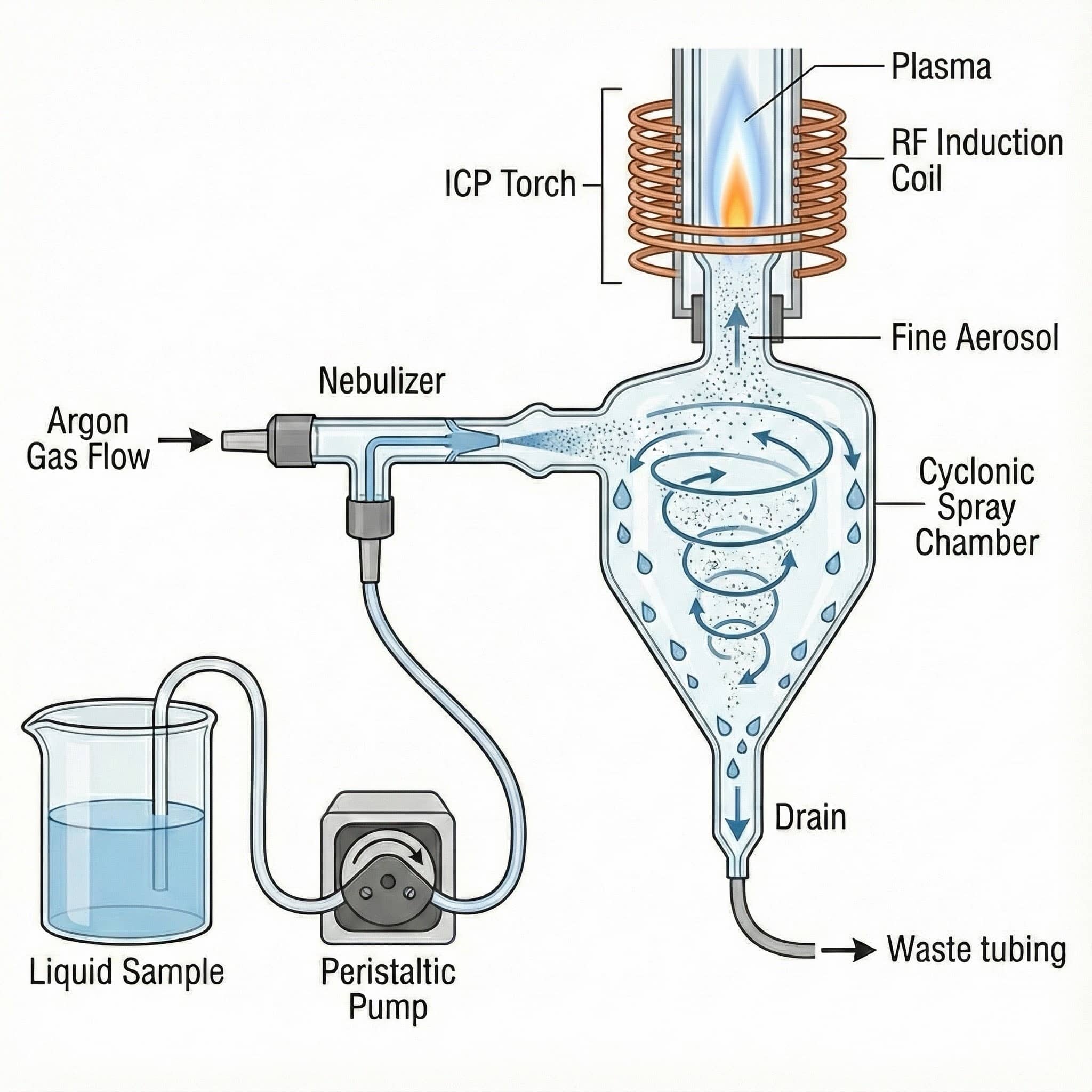 Plasma

RF Induction Coil

ICP Torch

Fine Aerosol

Nebulizer

Argon Gas Flow

Cyclonic Spray Chamber

Drain

Waste tubing

Liquid Sample

Peristaltic Pump