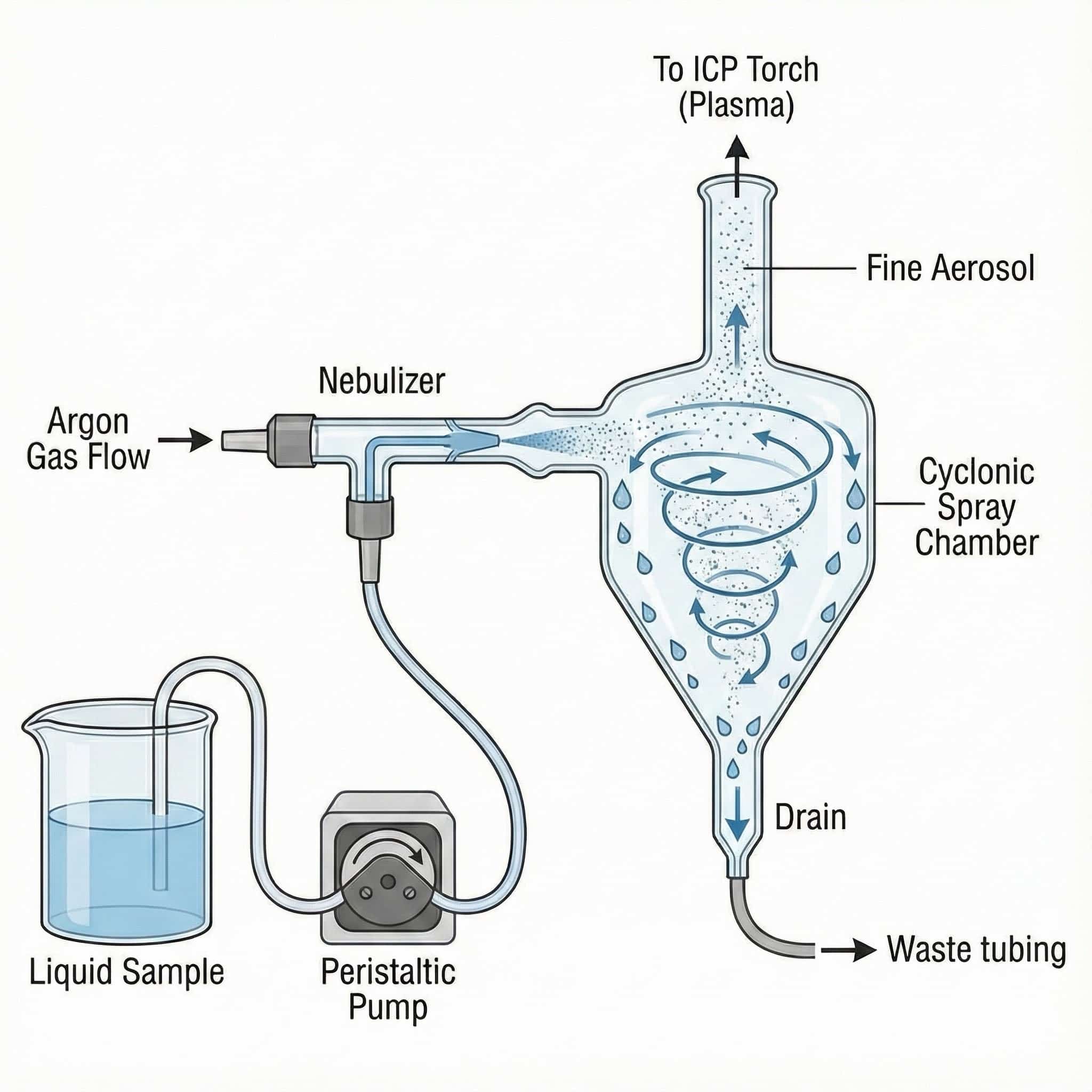 To ICP Torch
(Plasma)

Fine Aerosol

Nebulizer

Argon
Gas Flow

Cyclonic
Spray
Chamber

Drain

Waste tubing

Liquid Sample

Peristaltic
Pump