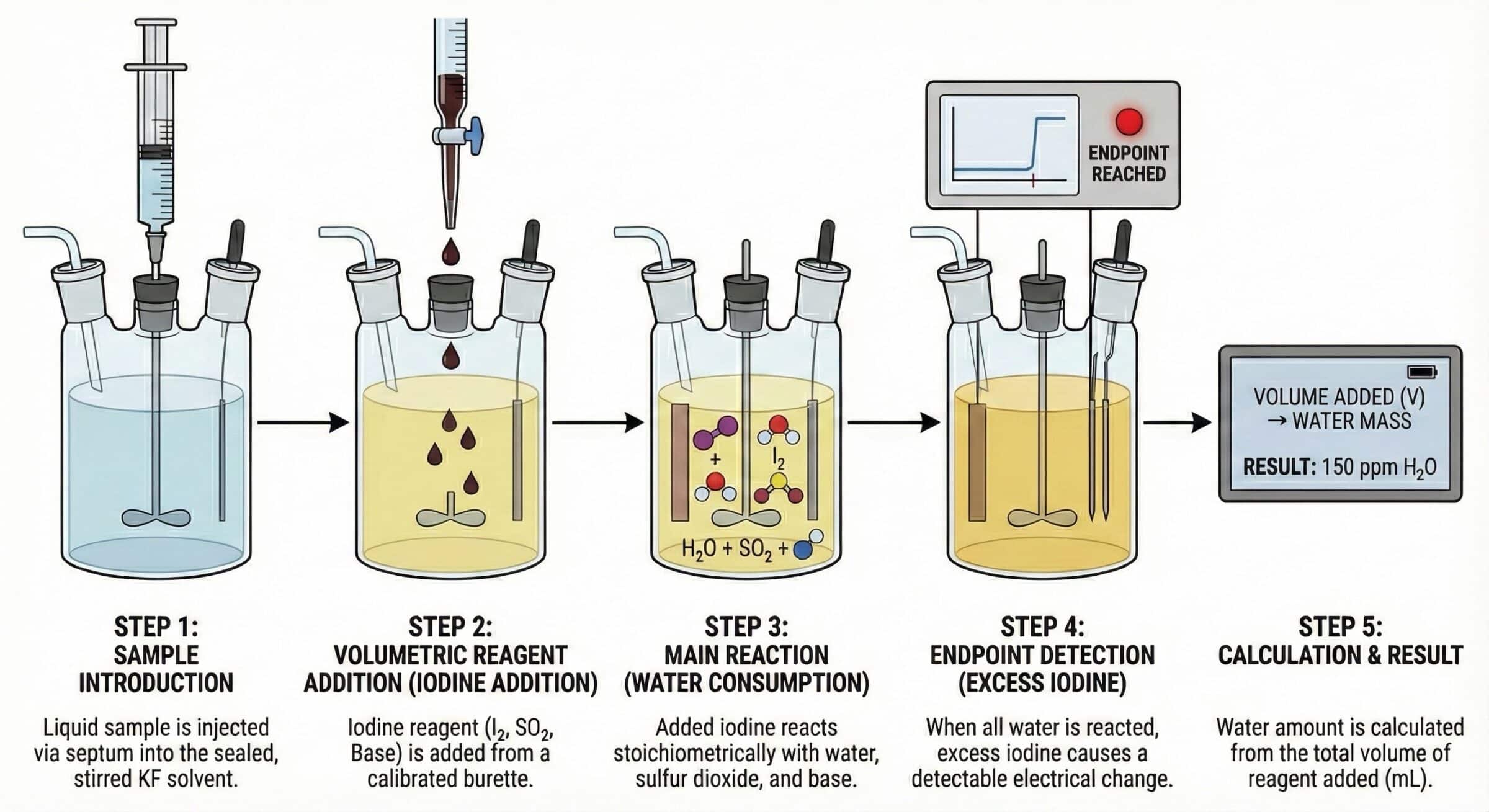 ENDPOINT REACHED

+

$I_2$

$H_2O + SO_2 +$

VOLUME ADDED (V) → WATER MASS

RESULT: 150 ppm $H_2O$

STEP 1:
SAMPLE INTRODUCTION

Liquid sample is injected via septum into the sealed, stirred KF solvent.

STEP 2:
VOLUMETRIC REAGENT ADDITION (IODINE ADDITION)

Iodine reagent ($I_2$, $SO_2$, Base) is added from a calibrated burette.

STEP 3:
MAIN REACTION (WATER CONSUMPTION)

Added iodine reacts stoichiometrically with water, sulfur dioxide, and base.

STEP 4:
ENDPOINT DETECTION (EXCESS IODINE)

When all water is reacted, excess iodine causes a detectable electrical change.

STEP 5:
CALCULATION & RESULT

Water amount is calculated from the total volume of reagent added (mL).