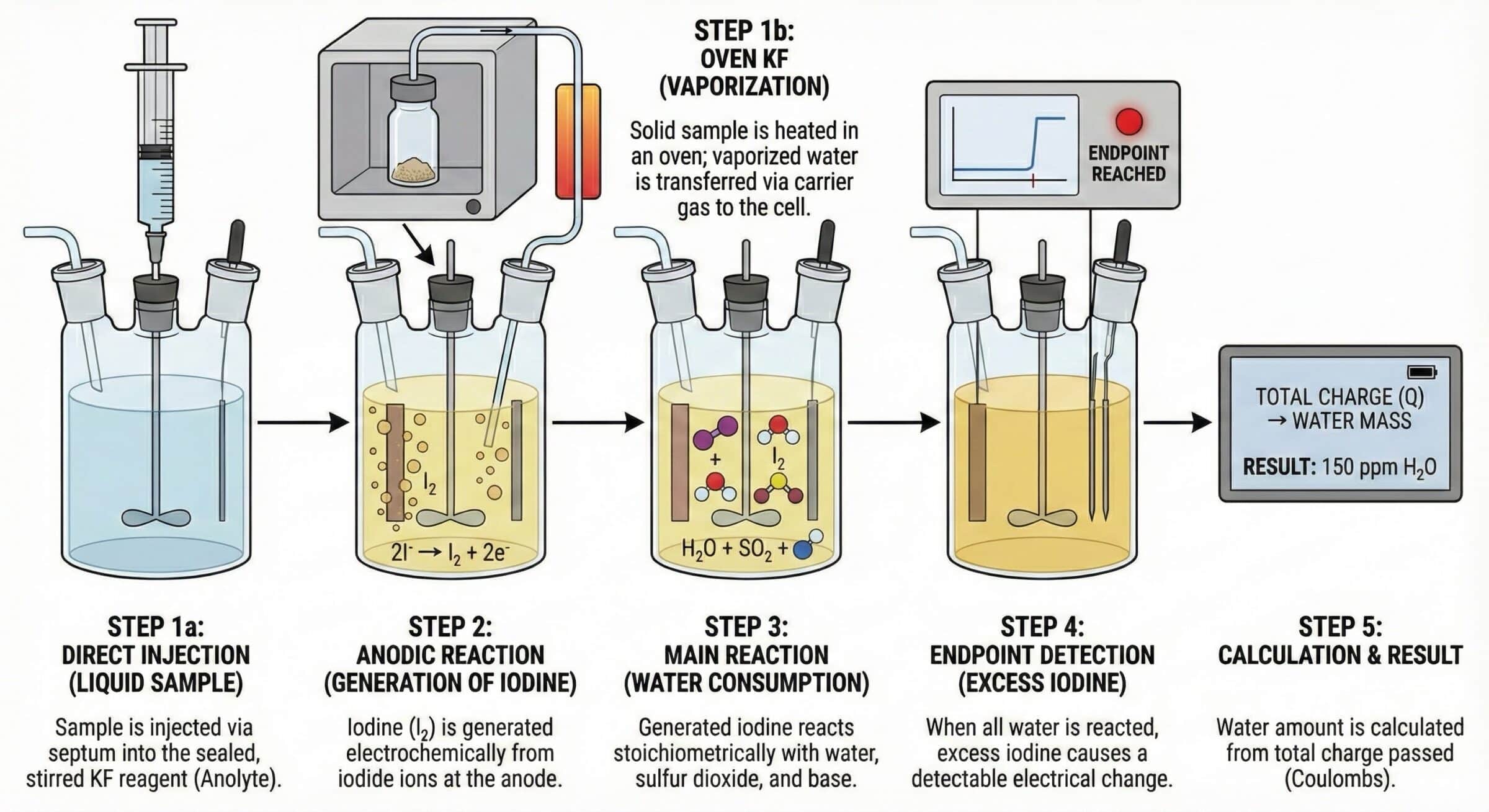 STEP 1b:
OVEN KF
(VAPORIZATION)

Solid sample is heated in an oven; vaporized water is transferred via carrier gas to the cell.

ENDPOINT REACHED

$I_2$

$2I^- \rightarrow I_2 + 2e^-$

+

$I_2$

$H_2O + SO_2 +$

TOTAL CHARGE (Q) → WATER MASS

RESULT: 150 ppm $H_2O$

STEP 1a:
DIRECT INJECTION
(LIQUID SAMPLE)

Sample is injected via septum into the sealed, stirred KF reagent (Anolyte).

STEP 2:
ANODIC REACTION
(GENERATION OF IODINE)

Iodine ($I_2$) is generated electrochemically from iodide ions at the anode.

STEP 3:
MAIN REACTION
(WATER CONSUMPTION)

Generated iodine reacts stoichiometrically with water, sulfur dioxide, and base.

STEP 4:
ENDPOINT DETECTION
(EXCESS IODINE)

When all water is reacted, excess iodine causes a detectable electrical change.

STEP 5:
CALCULATION & RESULT

Water amount is calculated from total charge passed (Coulombs).